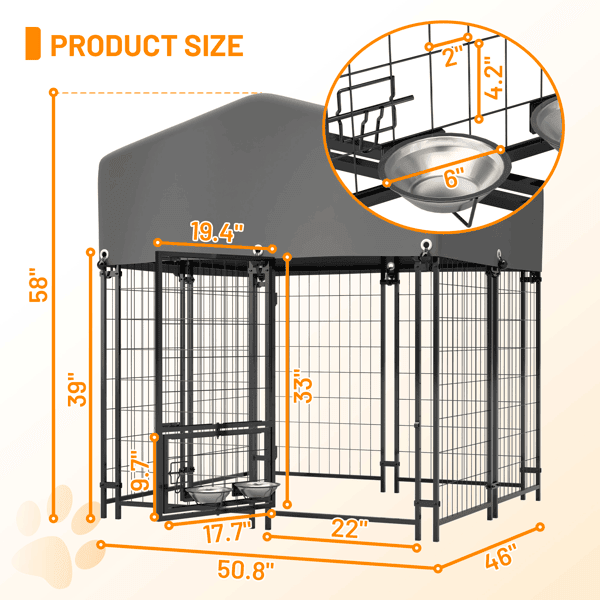 PRODUCT SIZE

2"
4.2"
6"

58"
19.4"
39"
33"
9.7"
17.7"
22"
50.8"
46"